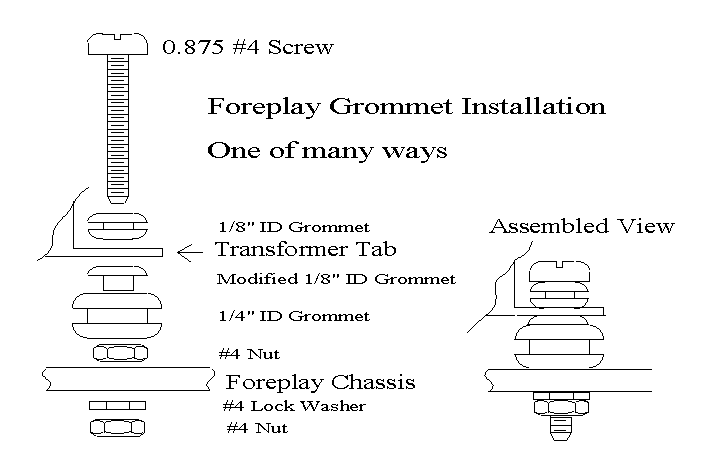 0.875 #4 Screw

Foreplay Grommet Installation

One of many ways

1/8" ID Grommet

Transformer Tab

Modified 1/8" ID Grommet

1/4" ID Grommet

#4 Nut

Foreplay Chassis

#4 Lock Washer

#4 Nut

Assembled View