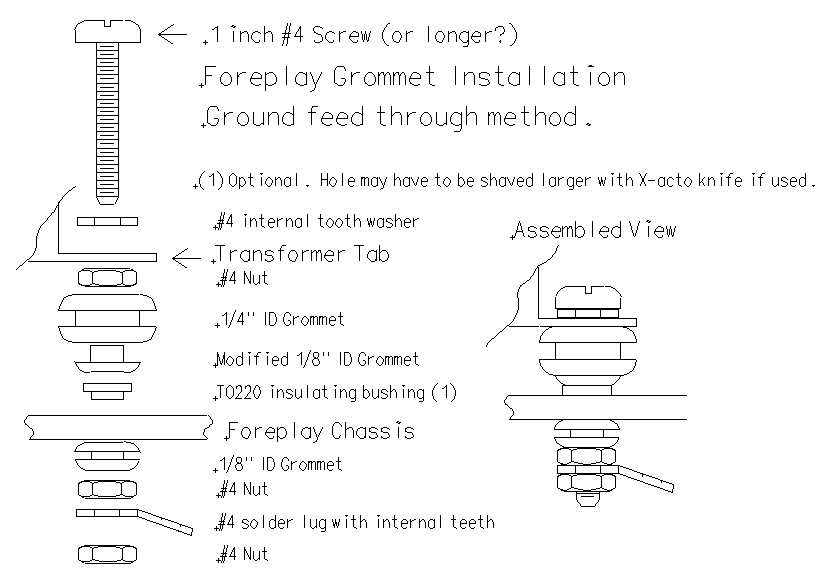 1 inch #4 Screw (or longer?)

Foreplay Grommet Installation

Ground feed through method.

(1) Optional. Hole may have to be shaved larger with X-acto knife if used.

#4 internal tooth washer

Transformer Tab

#4 Nut

1/4" ID Grommet

Modified 1/8" ID Grommet

TO220 insulating bushing (1)

Foreplay Chassis

1/8" ID Grommet

#4 Nut

#4 solder lug with internal teeth

#4 Nut

Assembled View